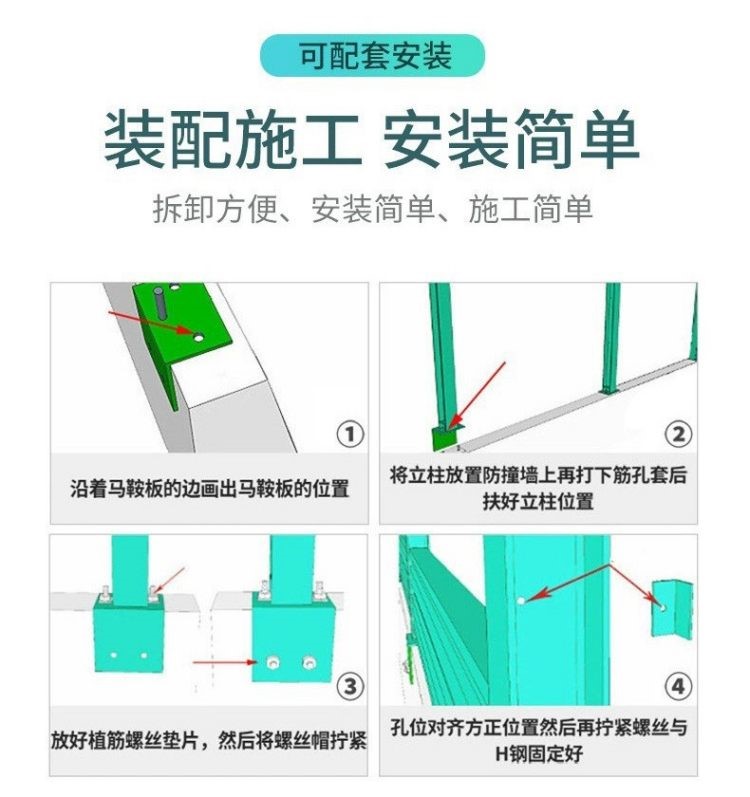 可配套安装

装配施工 安装简单

拆卸方便、安装简单、施工简单

①

沿着马鞍板的边画出马鞍板的位置

②

将立柱放置防撞墙上再打下筋孔套后扶好立柱位置

③

放好植筋螺丝垫片，然后将螺丝帽拧紧

④

孔位对齐方正位置然后再拧紧螺丝与H钢固定好